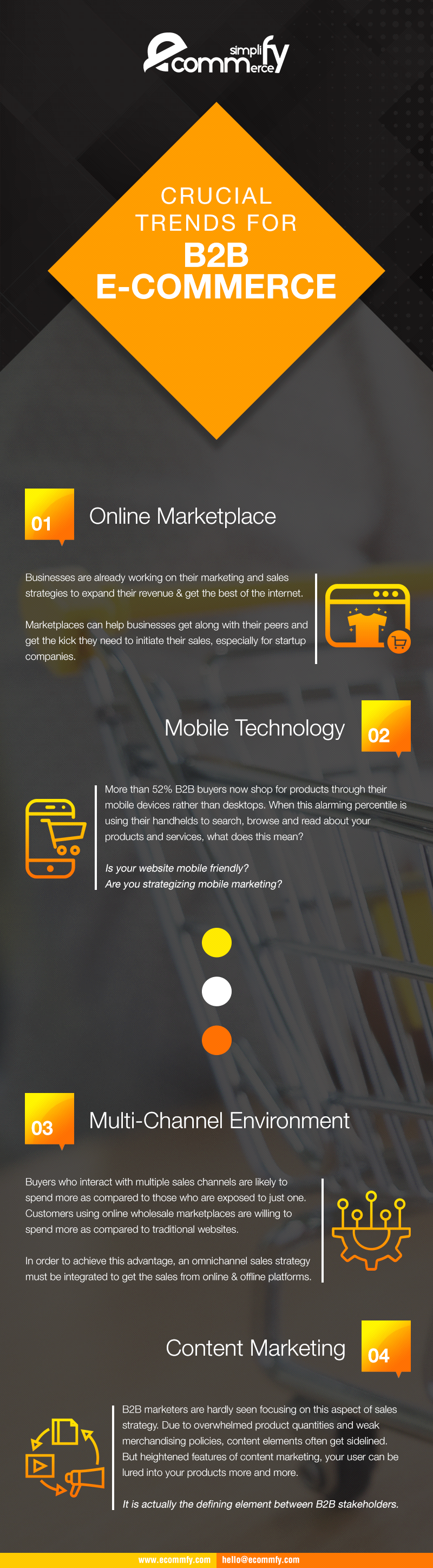 simplify ecommerce

CRUCIAL TRENDS FOR
B2B E-COMMERCE

01 Online Marketplace

Businesses are already working on their marketing and sales strategies to expand their revenue & get the best of the internet.

Marketplaces can help businesses get along with their peers and get the kick they need to initiate their sales, especially for startup companies.

Mobile Technology 02

More than 52% B2B buyers now shop for products through their mobile devices rather than desktops. When this alarming percentile is using their handhelds to search, browse and read about your products and services, what does this mean?

Is your website mobile friendly?
Are you strategizing mobile marketing?

03 Multi-Channel Environment

Buyers who interact with multiple sales channels are likely to spend more as compared to those who are exposed to just one. Customers using online wholesale marketplaces are willing to spend more as compared to traditional websites.

In order to achieve this advantage, an omnichannel sales strategy must be integrated to get the sales from online & offline platforms.

Content Marketing 04

B2B marketers are hardly seen focusing on this aspect of sales strategy. Due to overwhelmed product quantities and weak merchandising policies, content elements often get sidelined. But heightened features of content marketing, your user can be lured into your products more and more.

It is actually the defining element between B2B stakeholders.

www.ecommfy.com hello@ecommfy.com